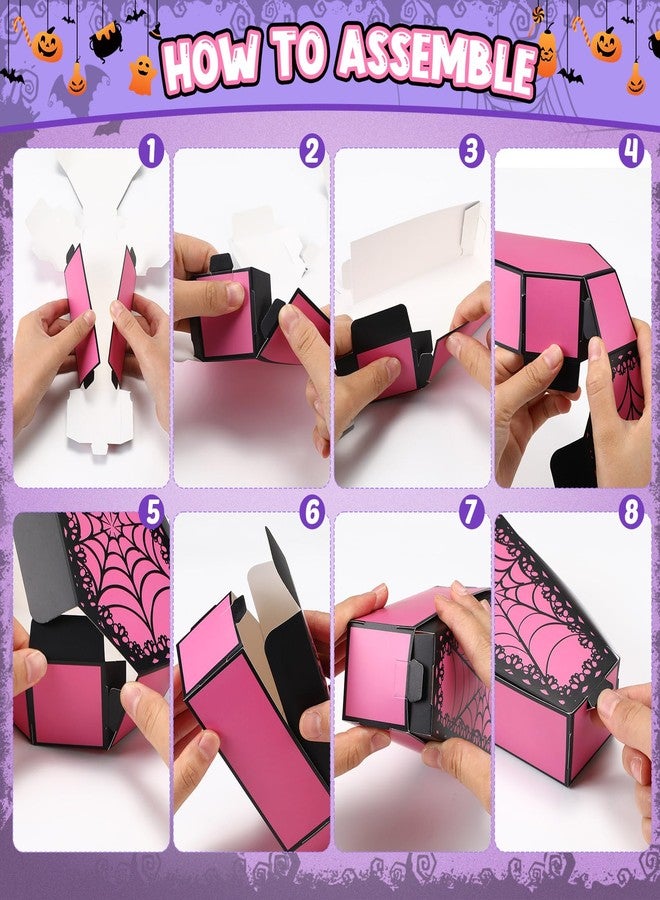 HOW TO ASSEMBLE

1

2

3

4

5

6

7

8